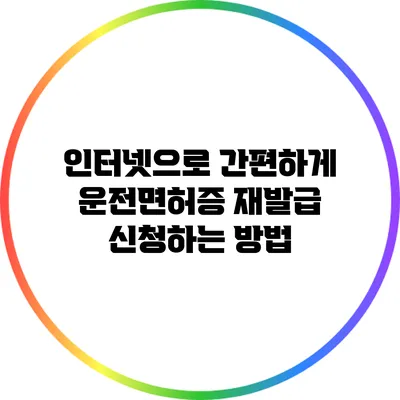 인터넷으로 간편하게 운전면허증 재발급 신청하는 방법