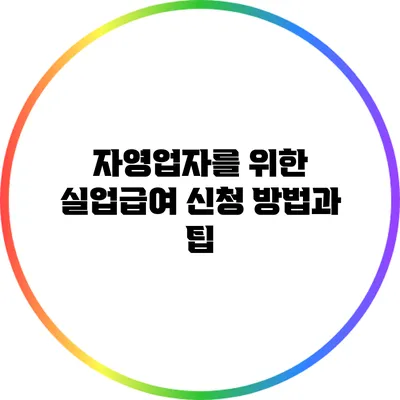 자영업자를 위한 실업급여 신청 방법과 팁