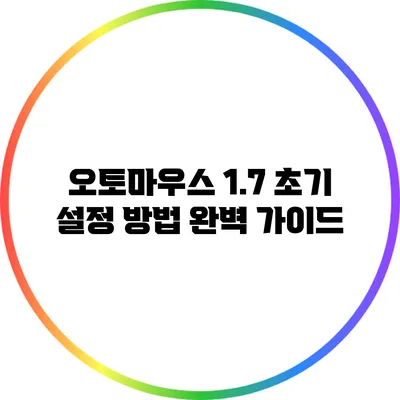 오토마우스 1.7 초기 설정 방법 완벽 가이드