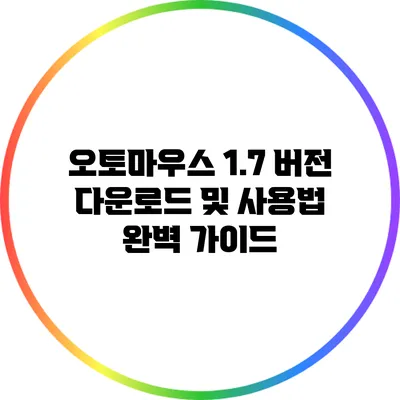 오토마우스 1.7 버전 다운로드 및 사용법 완벽 가이드