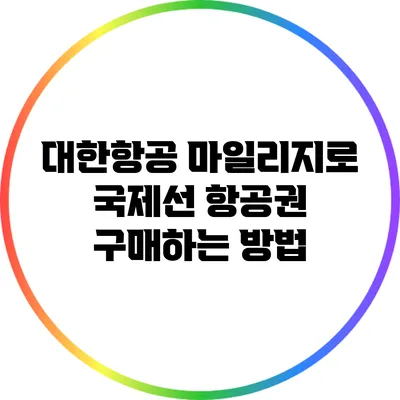 대한항공 마일리지로 국제선 항공권 구매하는 방법