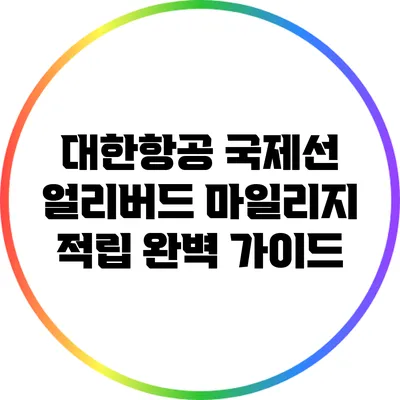 대한항공 국제선 얼리버드 마일리지 적립 완벽 가이드