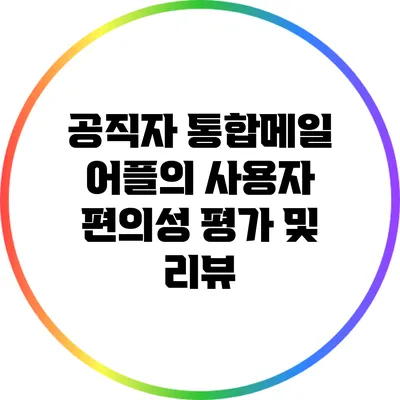 공직자 통합메일 어플의 사용자 편의성 평가 및 리뷰