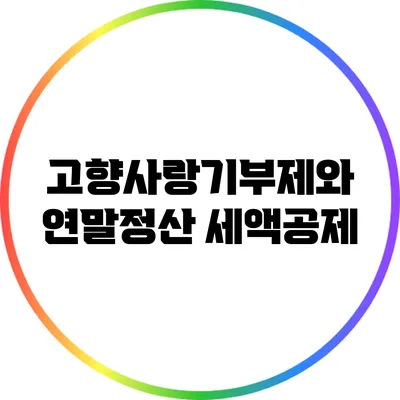 고향사랑기부제와
연말정산 세액공제