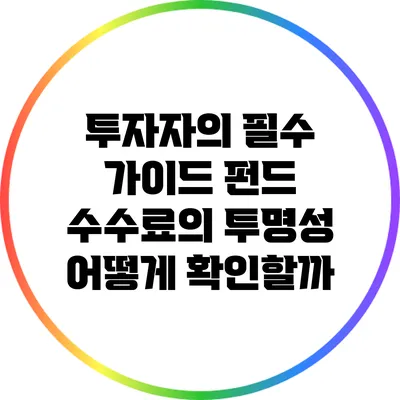 투자자의 필수 가이드 펀드 수수료의 투명성 어떻게 확인할까