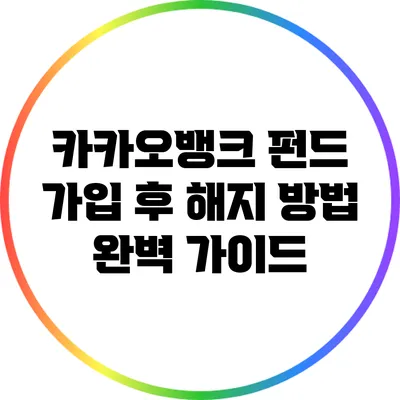 카카오뱅크 펀드 가입 후 해지 방법 완벽 가이드