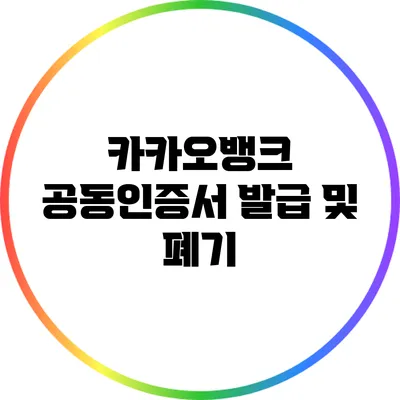 카카오뱅크 공동인증서 발급 및 폐기