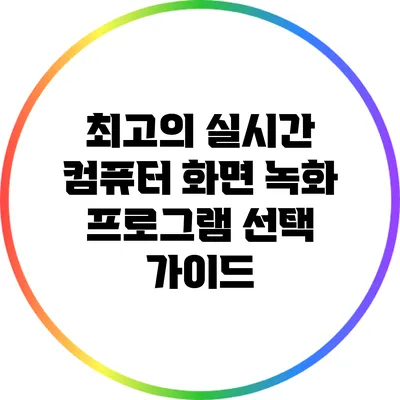 최고의 실시간 컴퓨터 화면 녹화 프로그램 선택 가이드