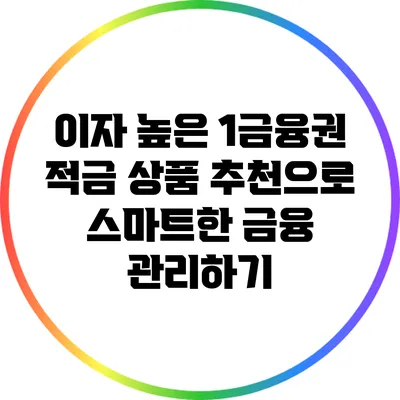 이자 높은 1금융권 적금 상품 추천으로 스마트한 금융 관리하기