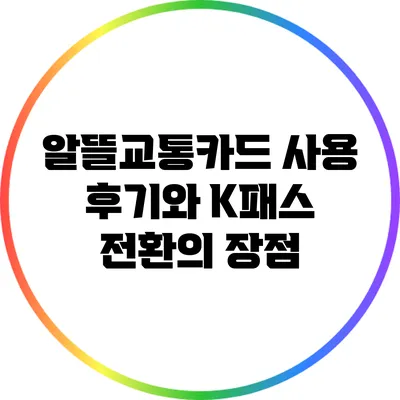 알뜰교통카드 사용 후기와 K패스 전환의 장점