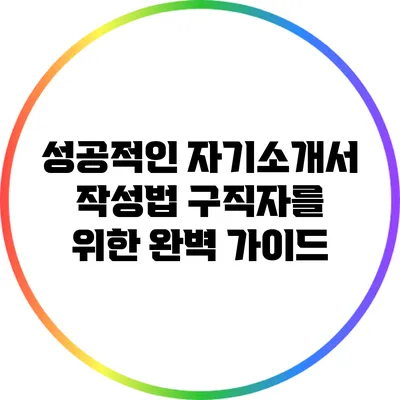 성공적인 자기소개서 작성법 구직자를 위한 완벽 가이드