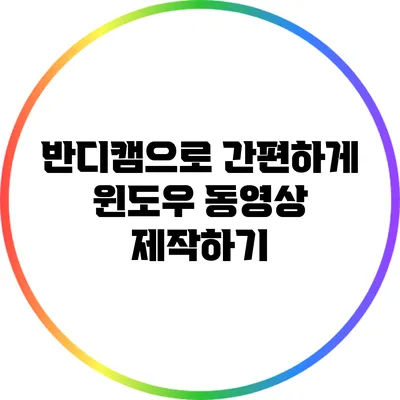 반디캠으로 간편하게 윈도우 동영상 제작하기